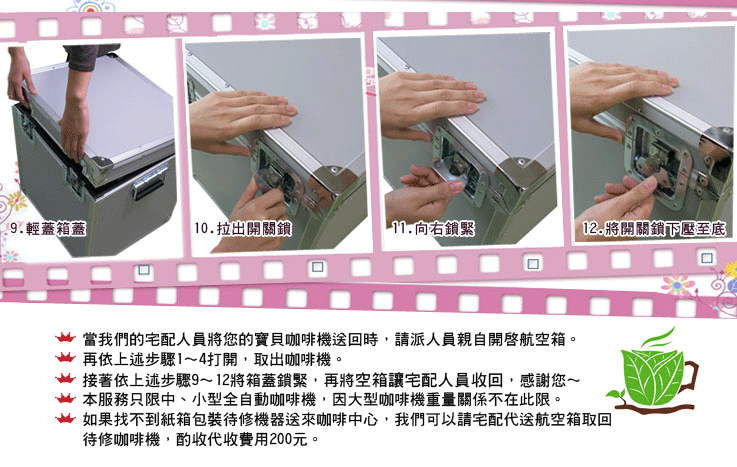 9.輕蓋箱蓋

10.拉出開關鎖

11.向右鎖緊

12.將開關鎖下壓至底

當我們的宅配人員將您的寶貝咖啡機送回時，請派人員親自開啓航空箱。
再依上述步驟1～4打開，取出咖啡機。
接著依上述步驟9～12將箱蓋鎖緊，再將空箱讓宅配人員收回，感謝您～
本服務只限中、小型全自動咖啡機，因大型咖啡機重量關係不在此限。
如果找不到紙箱包裝待修機器送來咖啡中心，我們可以請宅配代送航空箱取回待修咖啡機，酌收代收費用200元。